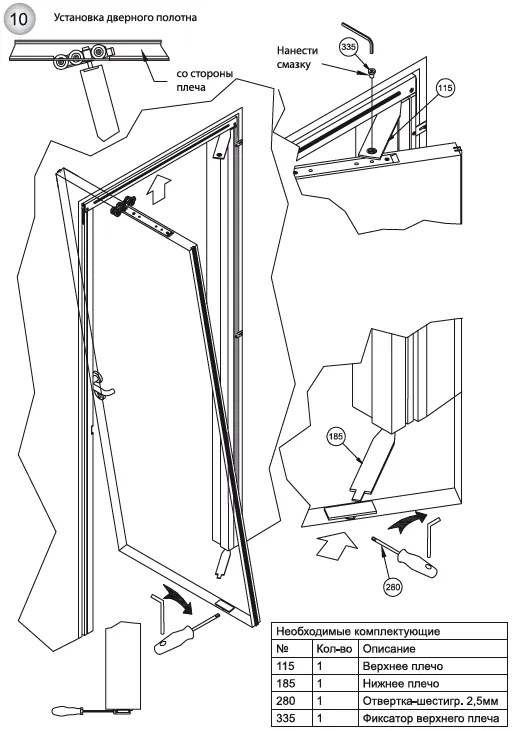 10 Установка дверного полотна

со стороны плеча

Нанести смазку

335

115

185

280

Необходимые комплектующие

| № | Кол-во | Описание |
|---|---|---|
| 115 | 1 | Верхнее плечо |
| 185 | 1 | Нижнее плечо |
| 280 | 1 | Отвертка-шестигр. 2,5мм |
| 335 | 1 | Фиксатор верхнего плеча |